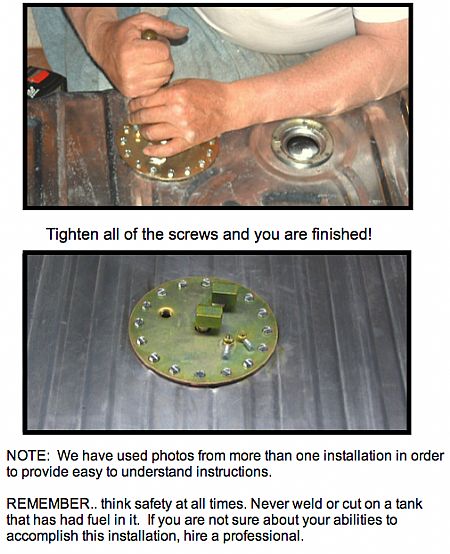 Tighten all of the screws and you are finished!

NOTE: We have used photos from more than one installation in order to provide easy to understand instructions.

REMEMBER.. think safety at all times. Never weld or cut on a tank that has had fuel in it. If you are not sure about your abilities to accomplish this installation, hire a professional.